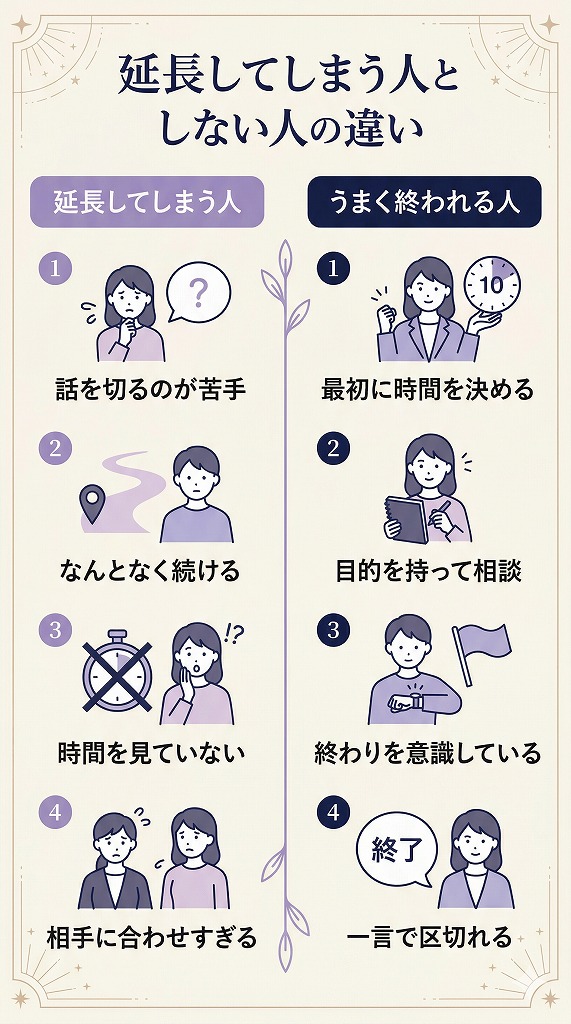 延長してしまう人としない人の違い

延長してしまう人

1
?
話を切るのが苦手

2
なんとなく続ける

3
!?
時間を見ていない

4
相手に合わせすぎる

うまく終われる人

1
10
最初に時間を決める

2
目的を持って相談

3
終わりを意識している

4
終了
一言で区切れる